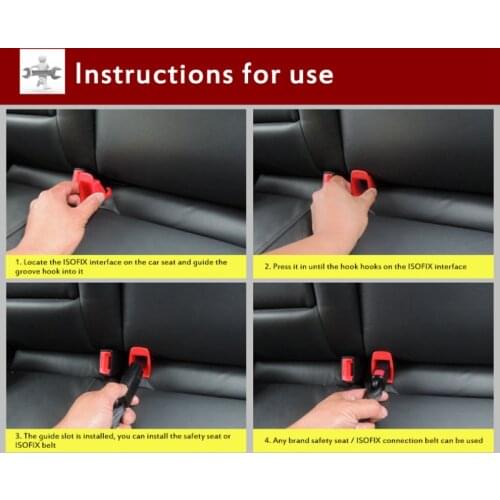 Instructions for use

1. Locate the ISOFIX interface on the car seat and guide the groove hook into it

2. Press it in until the hook hooks on the ISOFIX interface

3. The guide slot is installed, you can install the safety seat or ISOFIX belt

4. Any brand safety seat / ISOFIX connection belt can be used