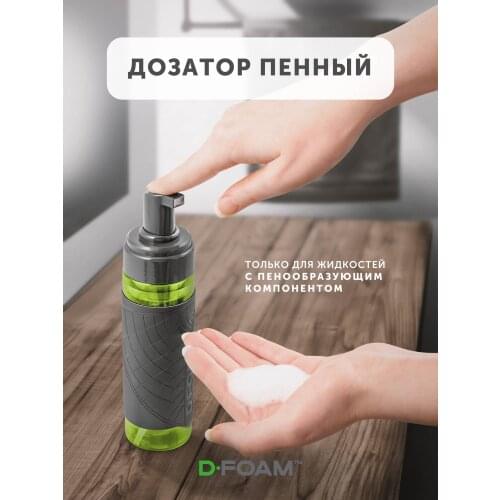 ДОЗАТОР ПЕННЫЙ

ТОЛЬКО ДЛЯ ЖИДКОСТЕЙ С ПЕНООБРАЗУЮЩИМ КОМПОНЕНТОМ

D·FOAM™