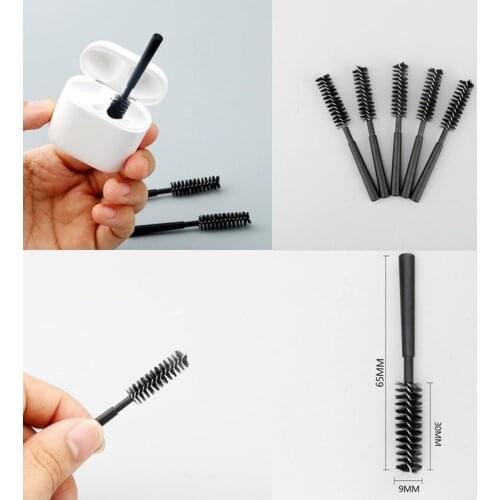 65MM

30MM

9MM