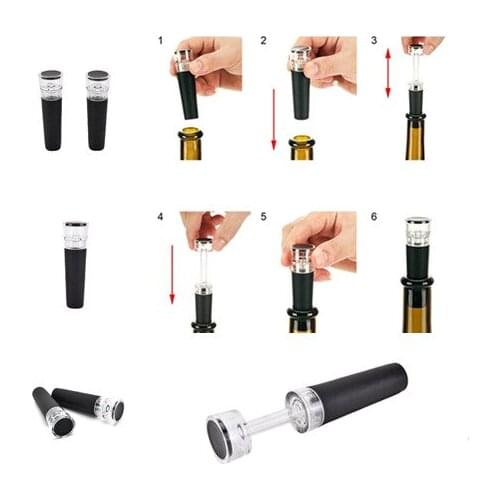 1
2
3
4
5
6