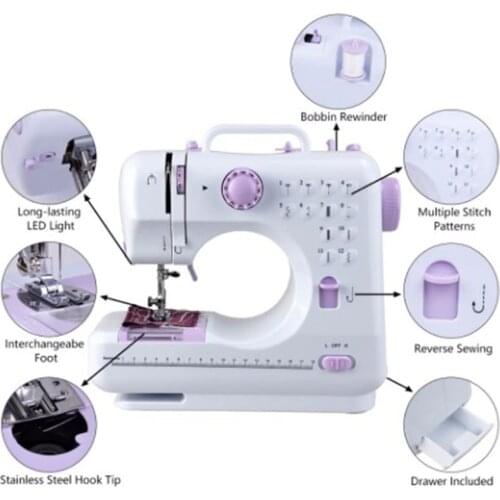 Bobbin Rewinder

Long-lasting LED Light

Multiple Stitch Patterns

Interchangeabe Foot

Reverse Sewing

Stainless Steel Hook Tip

Drawer Included