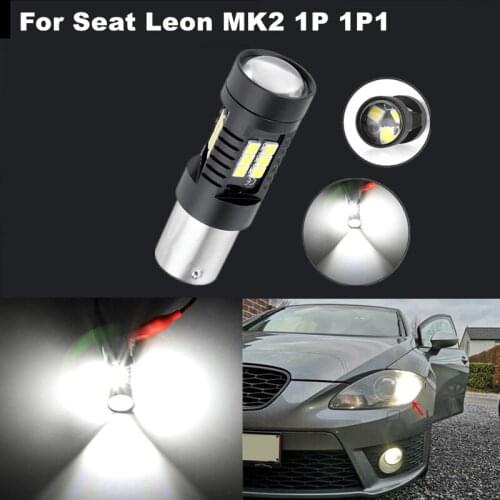 For Seat Leon MK2 1P 1P1