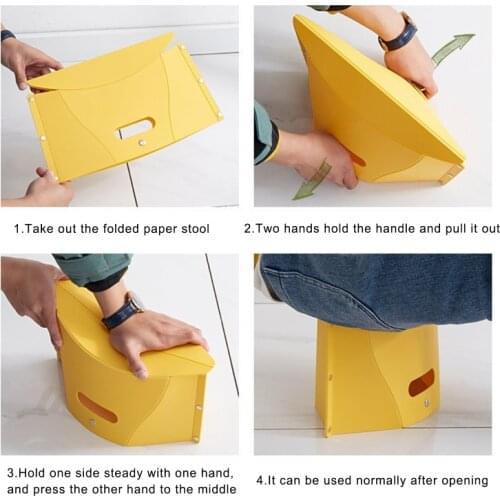 1.Take out the folded paper stool

2.Two hands hold the handle and pull it out

3.Hold one side steady with one hand, and press the other hand to the middle

4.It can be used normally after opening