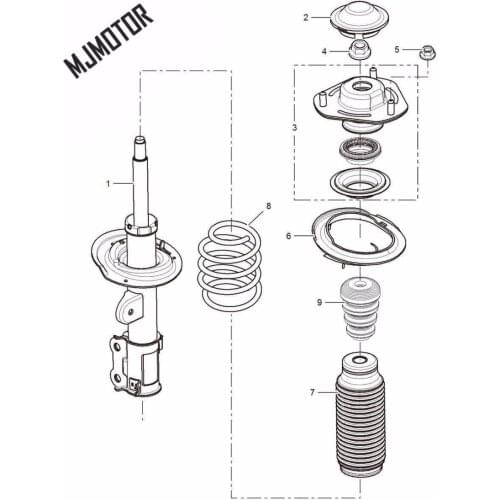 MJMOTOR

2
4
5
3
1
8
6
9
7