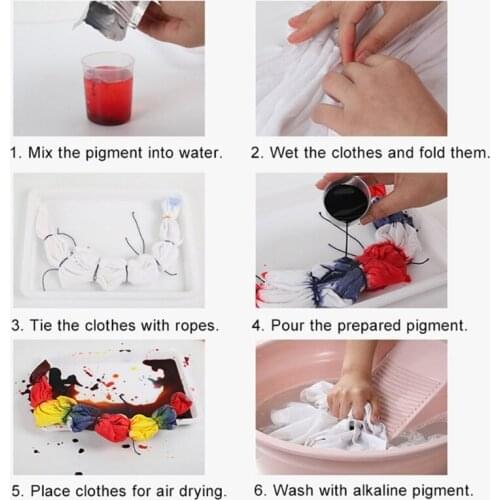 1. Mix the pigment into water.

2. Wet the clothes and fold them.

3. Tie the clothes with ropes.

4. Pour the prepared pigment.

5. Place clothes for air drying.

6. Wash with alkaline pigment.