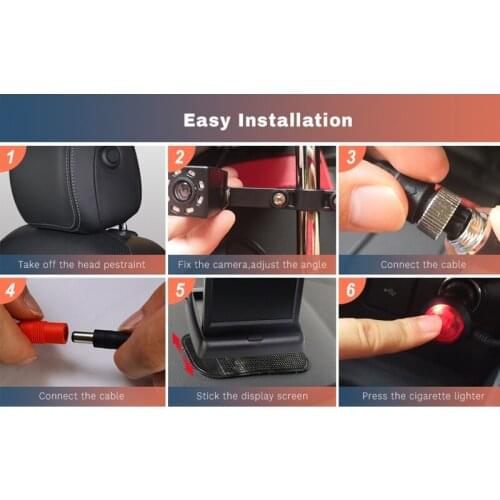 Easy Installation

1
Take off the head pestraint

2
Fix the camera,adjust the angle

3
Connect the cable

4
Connect the cable

5
Stick the display screen

6
Press the cigarette lighter