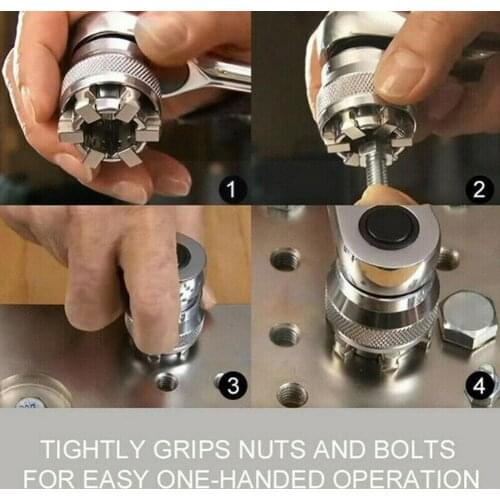 1

2

3

4

TIGHTLY GRIPS NUTS AND BOLTS FOR EASY ONE-HANDED OPERATION