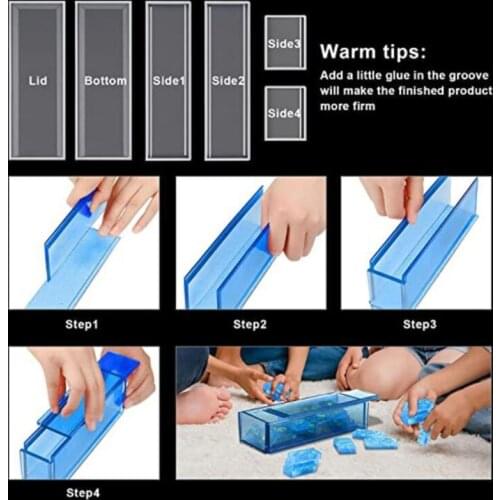 Lid

Bottom

Side1

Side2

Side3

Side4

Warm tips:

Add a little glue in the groove will make the finished product more firm

Step1

Step2

Step3

Step4