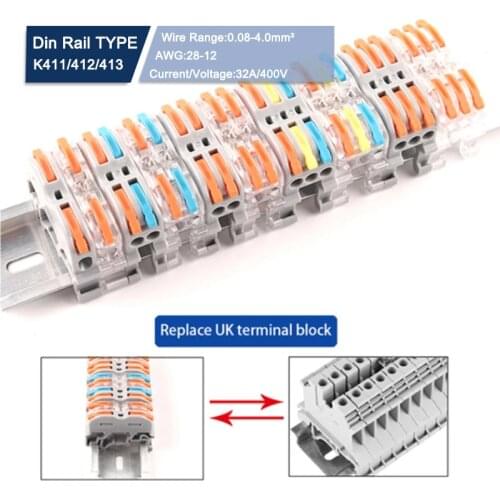 Din Rail TYPE
K411/412/413

Wire Range:0.08-4.0mm²
AWG:28-12
Current/Voltage:32A/400V

Replace UK terminal block