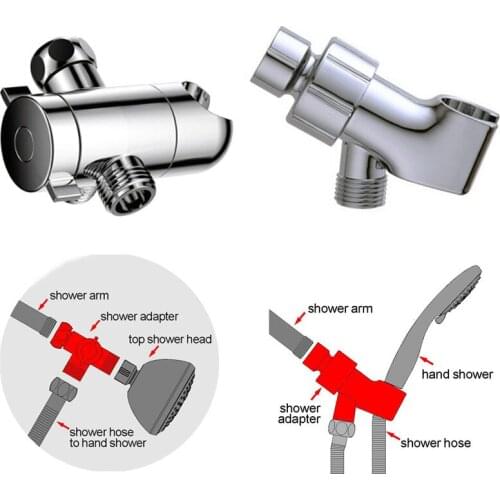 shower arm
shower adapter
top shower head
shower hose to hand shower

shower arm
hand shower
shower adapter
shower hose