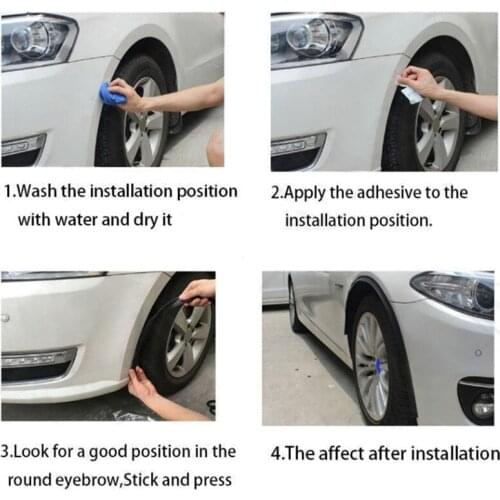 1.Wash the installation position with water and dry it

2.Apply the adhesive to the installation position.

3.Look for a good position in the round eyebrow,Stick and press

4.The affect after installation