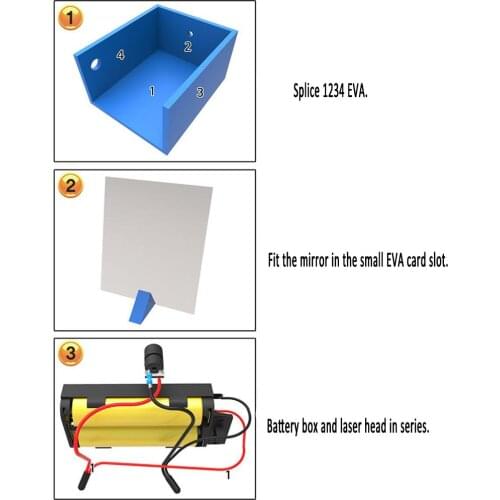 1

4

2

1

3

Splice 1234 EVA.

2

Fit the mirror in the small EVA card slot.

3

1

1

Battery box and laser head in series.