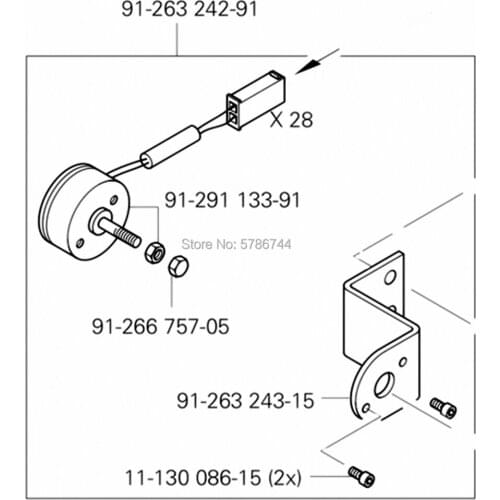 91-263 242-91

X 28

91-291 133-91

Store No: 5786744

91-266 757-05

91-263 243-15

11-130 086-15 (2x)