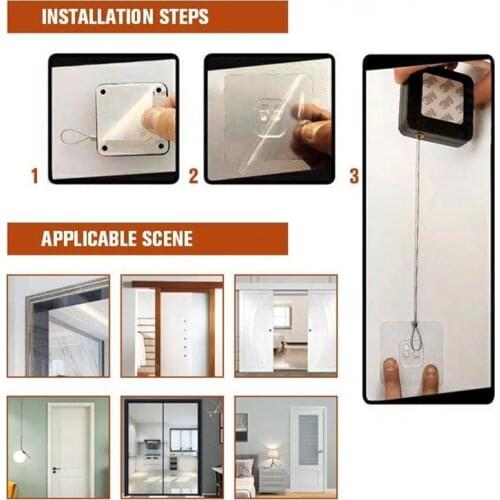 INSTALLATION STEPS

1

2

3

APPLICABLE SCENE