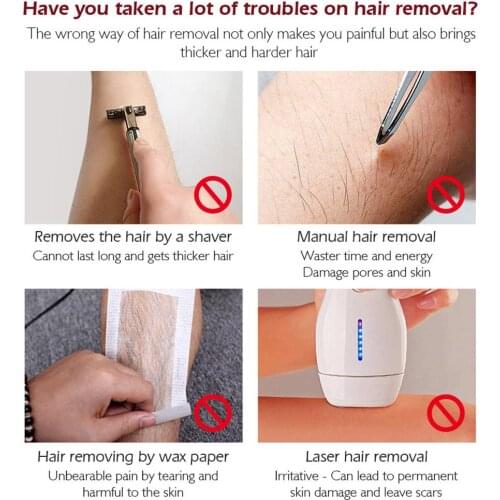 Have you taken a lot of troubles on hair removal?

The wrong way of hair removal not only makes you painful but also brings thicker and harder hair

Removes the hair by a shaver
Cannot last long and gets thicker hair

Manual hair removal
Waster time and energy
Damage pores and skin

Hair removing by wax paper
Unbearable pain by tearing and harmful to the skin

Laser hair removal
Irritative - Can lead to permanent skin damage and leave scars