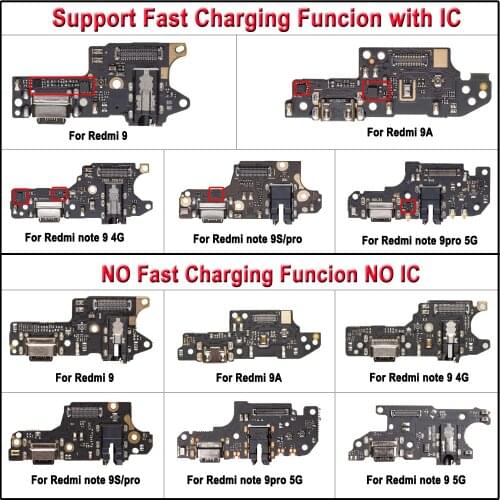 Support Fast Charging Funcion with IC

For Redmi 9

For Redmi 9A

For Redmi note 9 4G

For Redmi note 9S/pro

For Redmi note 9pro 5G

NO Fast Charging Funcion NO IC

For Redmi 9

For Redmi 9A

For Redmi note 9 4G

For Redmi note 9S/pro

For Redmi note 9pro 5G

For Redmi note 9 5G