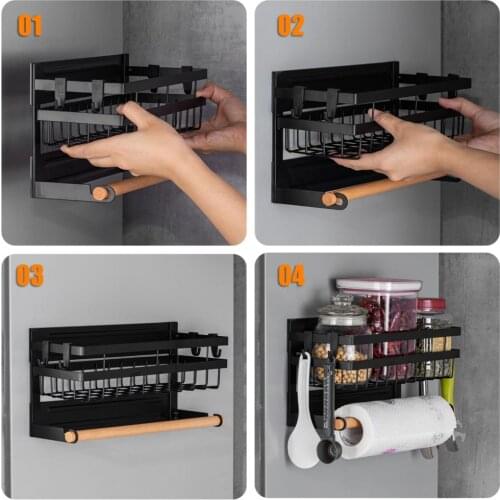 01

02

03

04