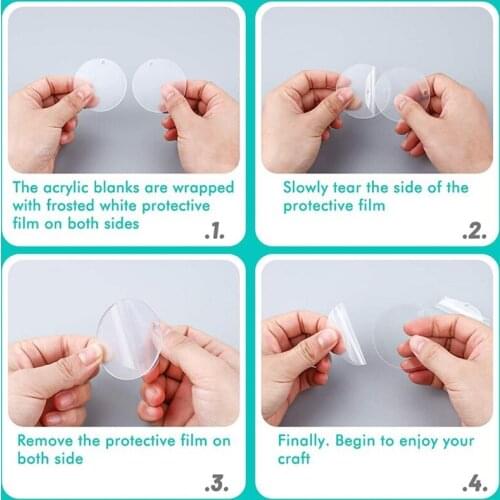 The acrylic blanks are wrapped with frosted white protective film on both sides

.1.

Slowly tear the side of the protective film

.2.

Remove the protective film on both side

.3.

Finally. Begin to enjoy your craft

.4.