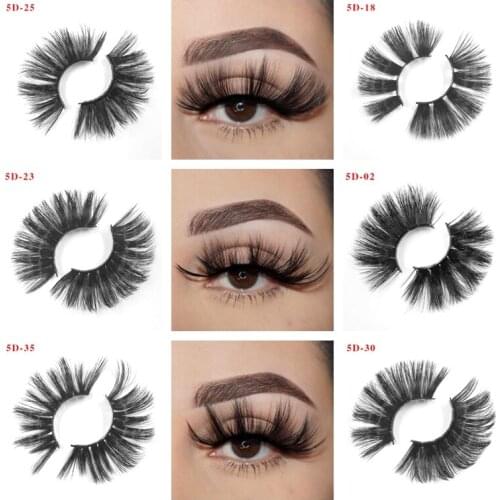 5D-25

5D-18

5D-23

5D-02

5D-35

5D-30