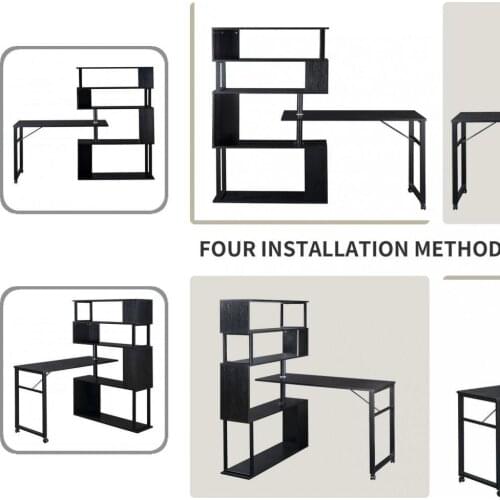 FOUR INSTALLATION METHOD