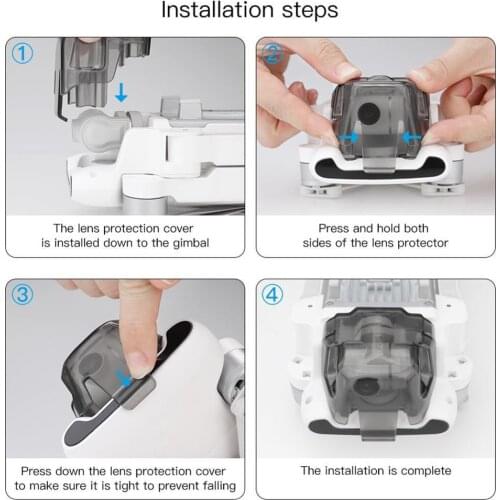 Installation steps

①

The lens protection cover is installed down to the gimbal

②

Press and hold both sides of the lens protector

③

Press down the lens protection cover to make sure it is tight to prevent falling

④

The installation is complete