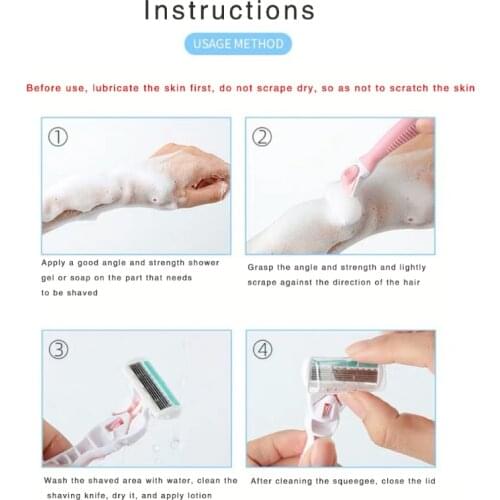 Instructions

USAGE METHOD

Before use, lubricate the skin first, do not scrape dry, so as not to scratch the skin

①

Apply a good angle and strength shower gel or soap on the part that needs to be shaved

②

Grasp the angle and strength and lightly scrape against the direction of the hair

③

Wash the shaved area with water, clean the shaving knife, dry it, and apply lotion

④

After cleaning the squeegee, close the lid