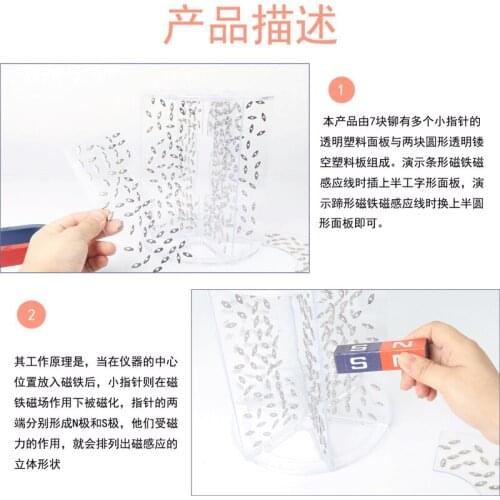 产品描述

1

本产品由7块铆有多个小指针的透明塑料面板与两块圆形透明镂空塑料板组成。演示条形磁铁磁感应线时插上半工字形面板，演示蹄形磁铁磁感应线时换上半圆形面板即可。

2

其工作原理是，当在仪器的中心位置放入磁铁后，小指针则在磁铁磁场作用下被磁化，指针的两端分别形成N极和S极，他们受磁力的作用，就会排列出磁感应的立体形状

S N
S N