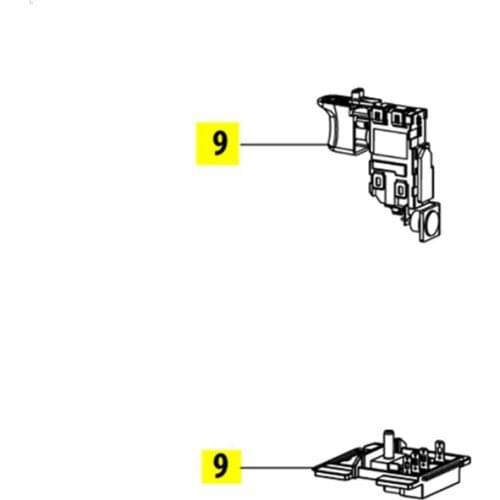 9

9