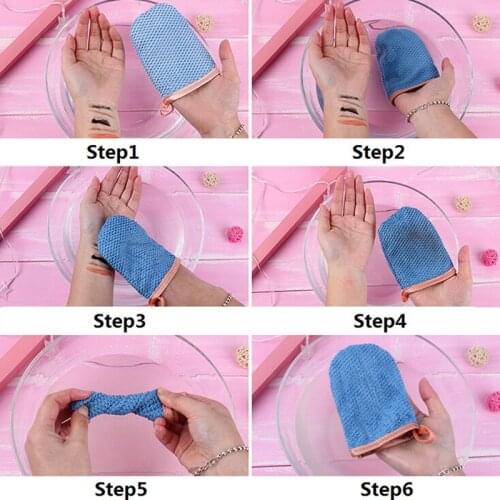 Step1

Step2

Step3

Step4

Step5

Step6