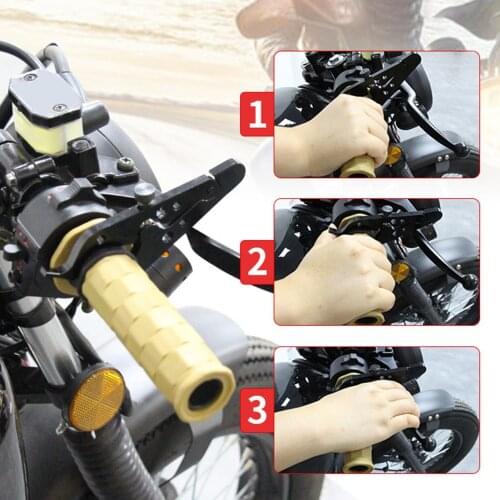 1

2

3