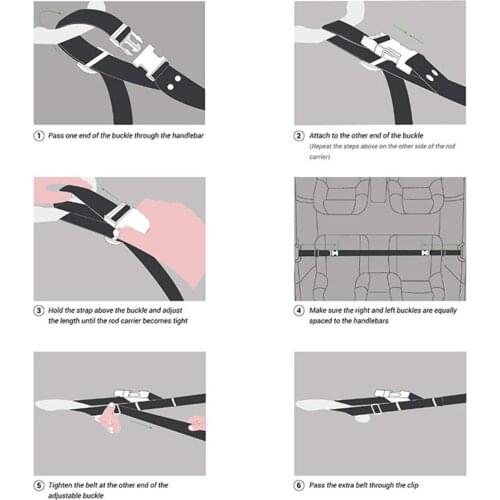 ① Pass one end of the buckle through the handlebar

② Attach to the other end of the buckle
(Repeat the steps above on the other side of the rod carrier)

③ Hold the strap above the buckle and adjust the length until the rod carrier becomes tight

④ Make sure the right and left buckles are equally spaced to the handlebars

⑤ Tighten the belt at the other end of the adjustable buckle

⑥ Pass the extra belt through the clip