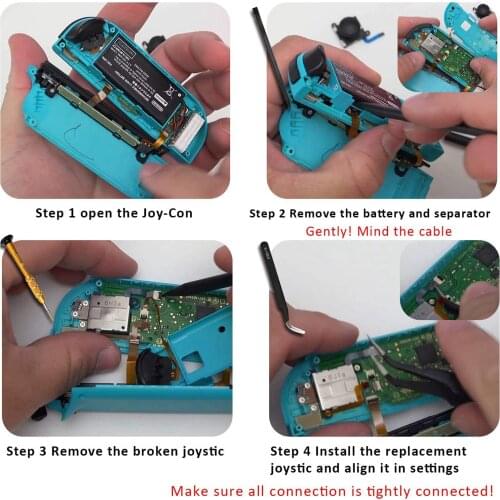 Step 1 open the Joy-Con

Step 2 Remove the battery and separator
Gently! Mind the cable

Step 3 Remove the broken joystic

Step 4 Install the replacement joystic and align it in settings

Make sure all connection is tightly connected!