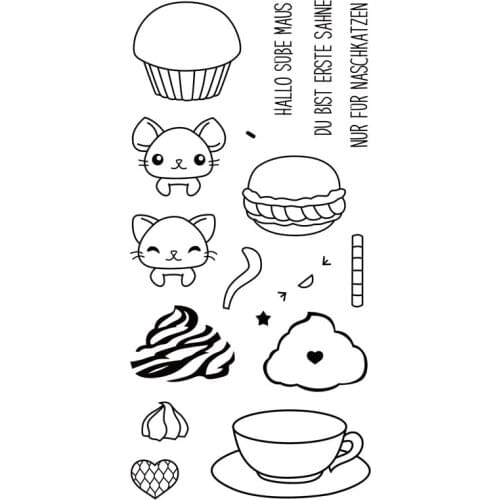 HALLO SÜßE MAUS
DU BIST ERSTE SAHNE
NUR FÜR NASCHKATZEN