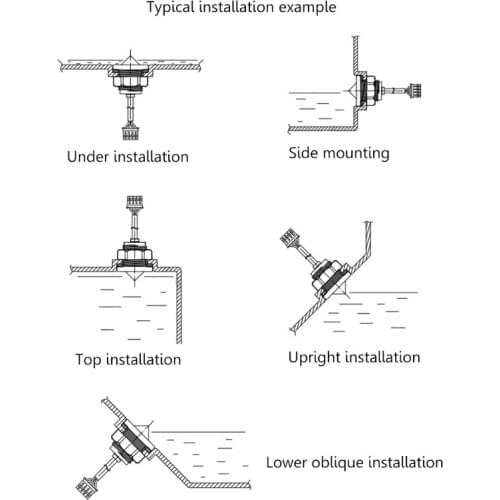 Typical installation example

Under installation

Side mounting

Top installation

Upright installation

Lower oblique installation