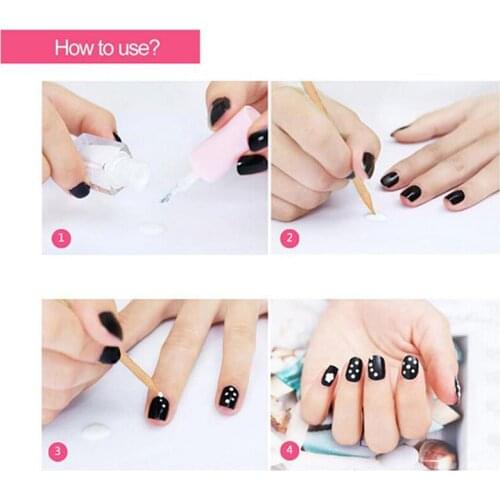 How to use?

1

2

3

4