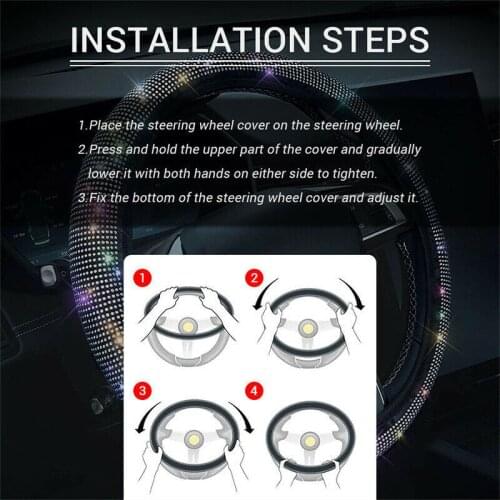 INSTALLATION STEPS

1.Place the steering wheel cover on the steering wheel.
2.Press and hold the upper part of the cover and gradually lower it with both hands on either side to tighten.
3.Fix the bottom of the steering wheel cover and adjust it.

1

2

3

4