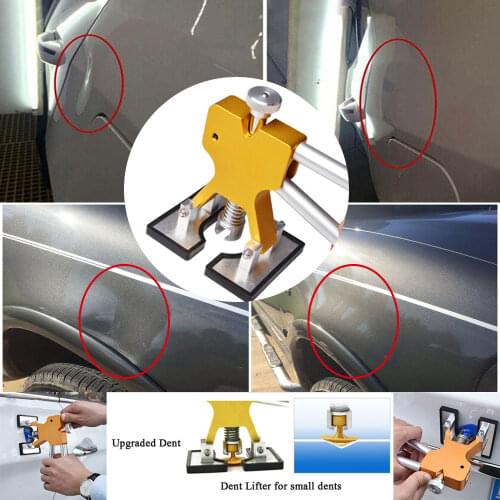 Upgraded Dent

Dent Lifter for small dents