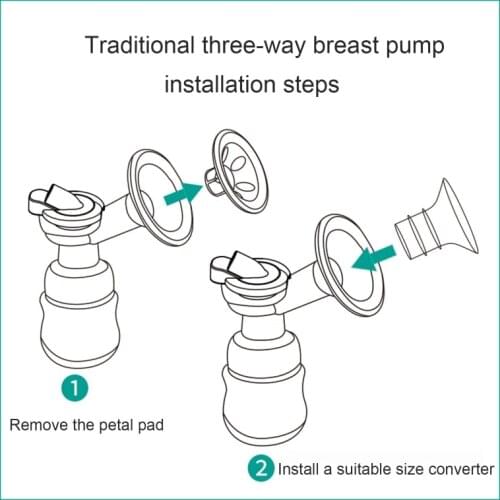 Traditional three-way breast pump installation steps

1

Remove the petal pad

2 Install a suitable size converter