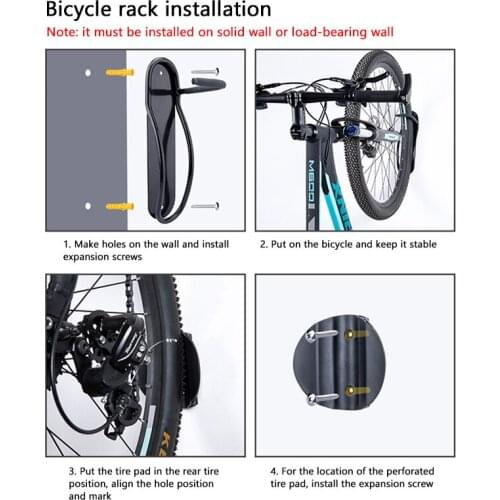 Bicycle rack installation

Note: it must be installed on solid wall or load-bearing wall

M600

1. Make holes on the wall and install expansion screws

2. Put on the bicycle and keep it stable

3. Put the tire pad in the rear tire position, align the hole position and mark

4. For the location of the perforated tire pad, install the expansion screw