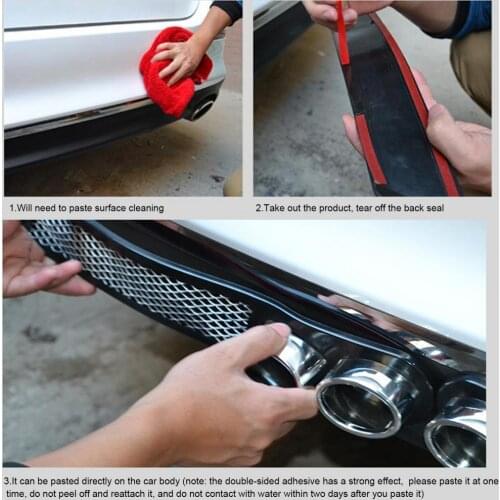 1.Will need to paste surface cleaning

2.Take out the product, tear off the back seal

3.It can be pasted directly on the car body (note: the double-sided adhesive has a strong effect, please paste it at one time, do not peel off and reattach it, and do not contact with water within two days after you paste it)