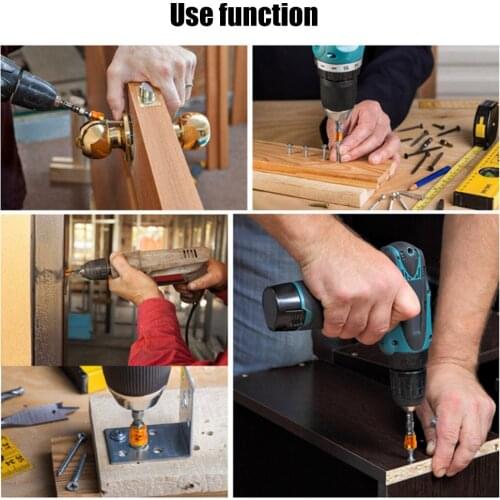 Use function