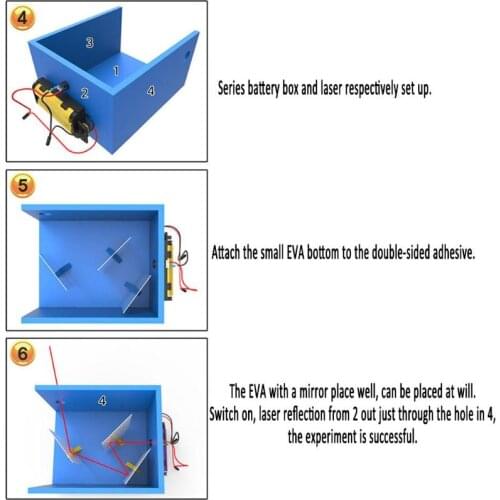 4

3

1

2

4

Series battery box and laser respectively set up.

5

Attach the small EVA bottom to the double-sided adhesive.

6

4

The EVA with a mirror place well, can be placed at will. Switch on, laser reflection from 2 out just through the hole in 4, the experiment is successful.