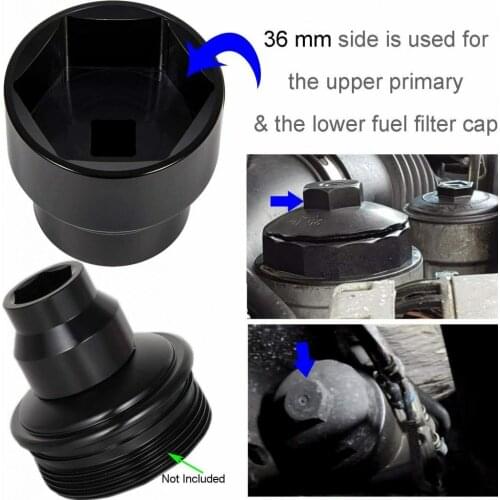 36 mm side is used for the upper primary & the lower fuel filter cap

Not Included