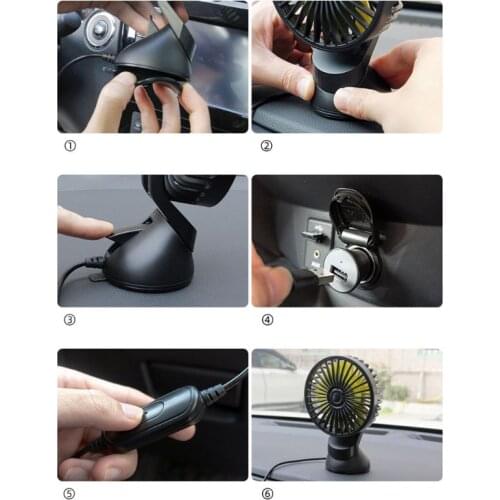 ①
②
③
④
⑤
⑥