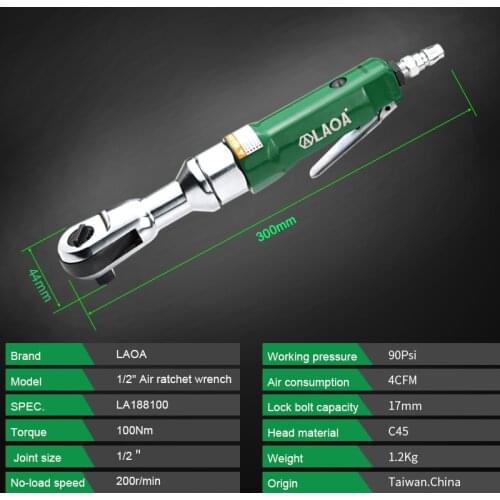 LAOA

300mm

44mm

| Brand | LAOA |
|---|---|
| Model | 1/2" Air ratchet wrench |
| SPEC. | LA188100 |
| Torque | 100Nm |
| Joint size | 1/2 " |
| No-load speed | 200r/min |

| Working pressure | 90Psi |
|---|---|
| Air consumption | 4CFM |
| Lock bolt capacity | 17mm |
| Head material | C45 |
| Weight | 1.2Kg |
| Origin | Taiwan.China |