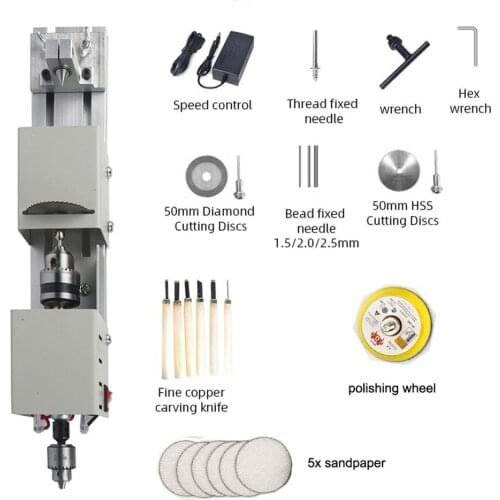 Speed control

Thread fixed needle

wrench

Hex wrench

50mm Diamond Cutting Discs

Bead fixed needle 1.5/2.0/2.5mm

50mm HSS Cutting Discs

Fine copper carving knife

polishing wheel

5x sandpaper