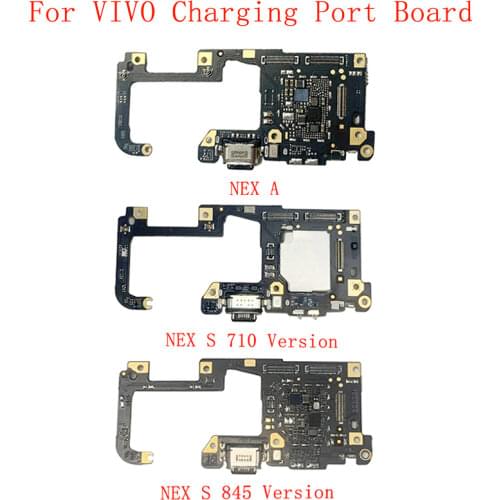 For VIVO Charging Port Board

NEX A

NEX S 710 Version

NEX S 845 Version