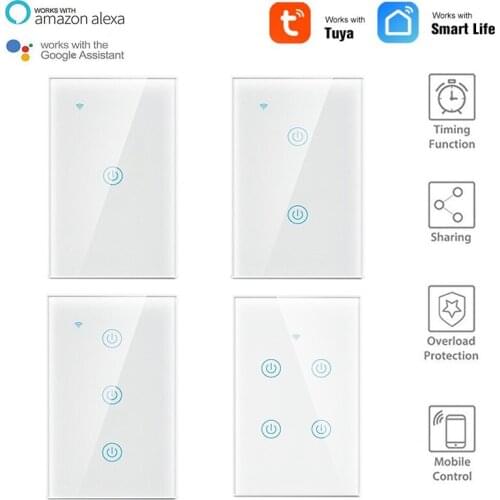 WORKS WITH
amazon alexa

works with the
Google Assistant

Works with
Tuya

Works with
Smart Life

Timing Function

Sharing

Overload Protection

Mobile Control