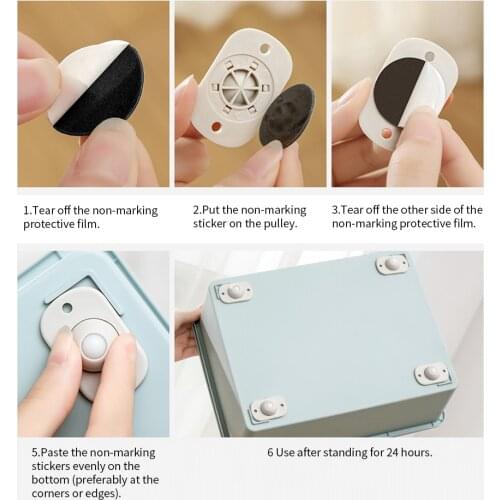 1.Tear off the non-marking protective film.

2.Put the non-marking sticker on the pulley.

3.Tear off the other side of the non-marking protective film.

5.Paste the non-marking stickers evenly on the bottom (preferably at the corners or edges).

6 Use after standing for 24 hours.