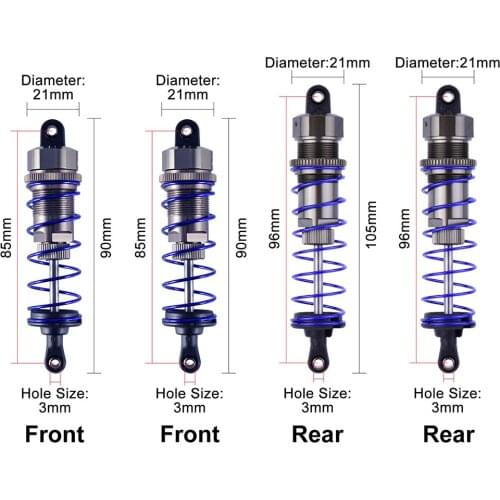 Diameter: 21mm

85mm

90mm

Hole Size: 3mm

Front

Diameter: 21mm

85mm

90mm

Hole Size: 3mm

Front

Diameter:21mm

96mm

105mm

Hole Size: 3mm

Rear

Diameter:21mm

96mm

Hole Size: 3mm

Rear